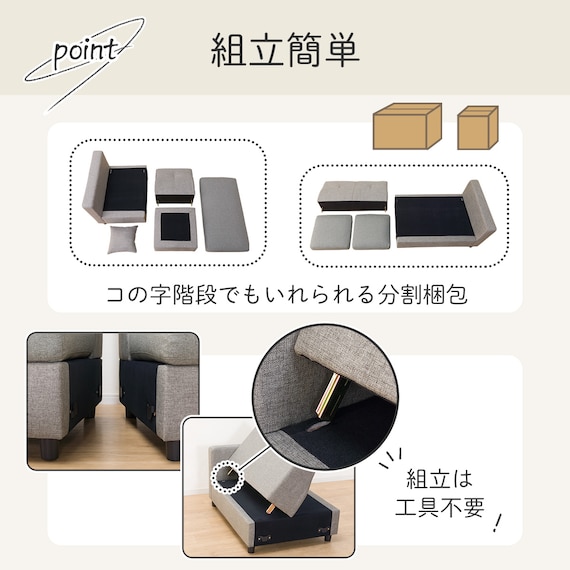 point

組立簡単

コの字階段でもいれられる分割梱包

組立は
工具不要