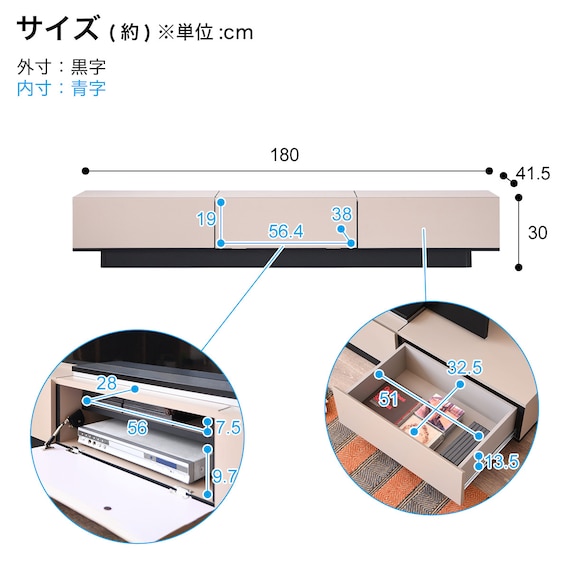 サイズ (約) ※単位 :cm

外寸：黒字
内寸：青字

180
41.5
30
19
38
56.4
28
56
7.5
9.7
32.5
51
13.5