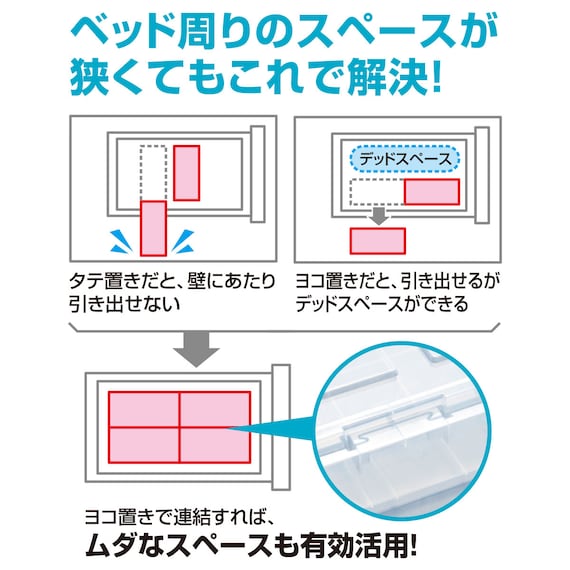 ベッド周りのスペースが狭くてもこれで解決!

タテ置きだと、壁にあたり引き出せない

デッドスペース

ヨコ置きだと、引き出せるがデッドスペースができる

ヨコ置きで連結すれば、
ムダなスペースも有効活用!