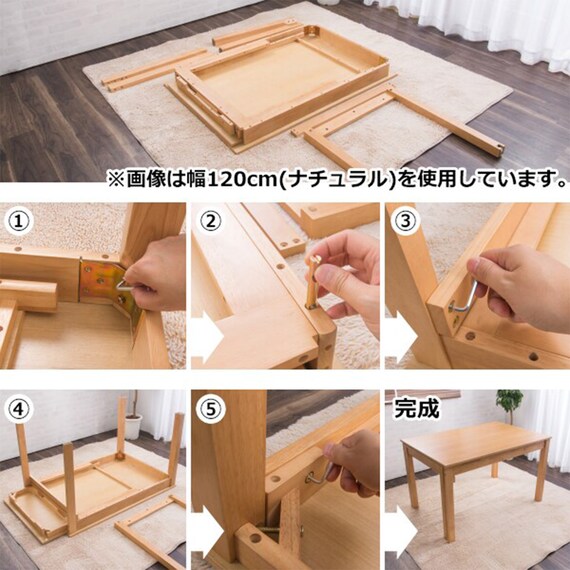 ※画像は幅120cm(ナチュラル)を使用しています。

①

②

③

④

⑤

完成