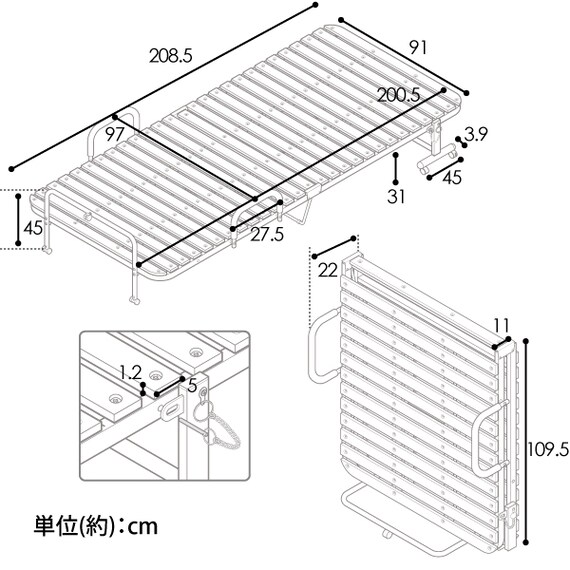 208.5
91
200.5
97
3.9
45
31
45
27.5
22
11
1.2
5
109.5
単位(約)：cm