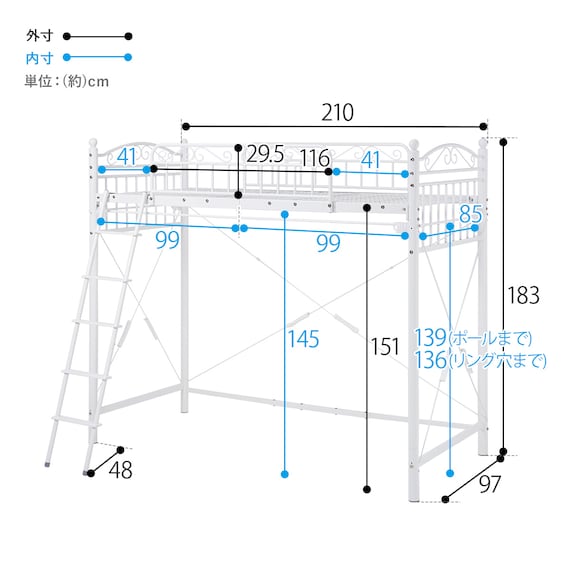 外寸
内寸
単位：(約)cm

210
41
29.5
116
41
85
99
99
183
145
151
139(ポールまで)
136(リング穴まで)
48
97