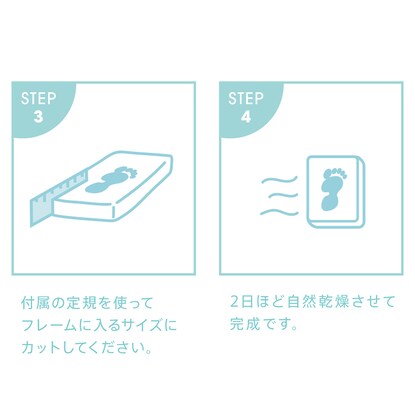 STEP
3

付属の定規を使って
フレームに入るサイズに
カットしてください。

STEP
4

2日ほど自然乾燥させて
完成です。