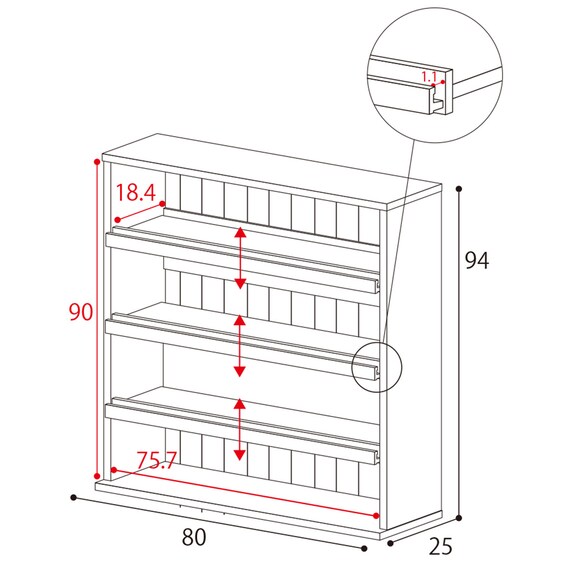 1.1
18.4
94
90
75.7
80
25