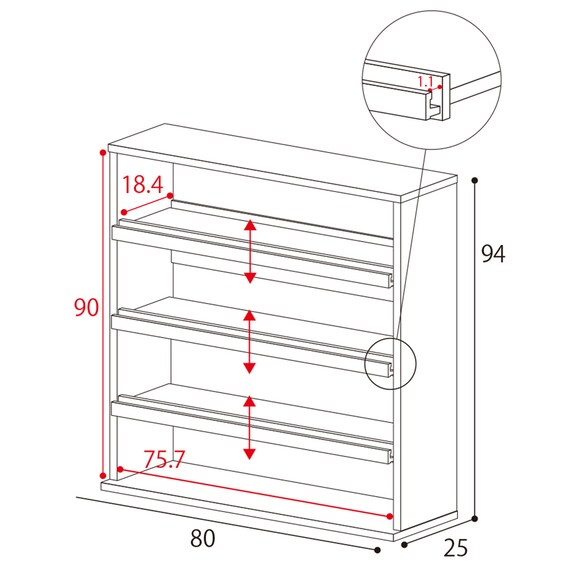 1.1

18.4

94

90

75.7

80

25