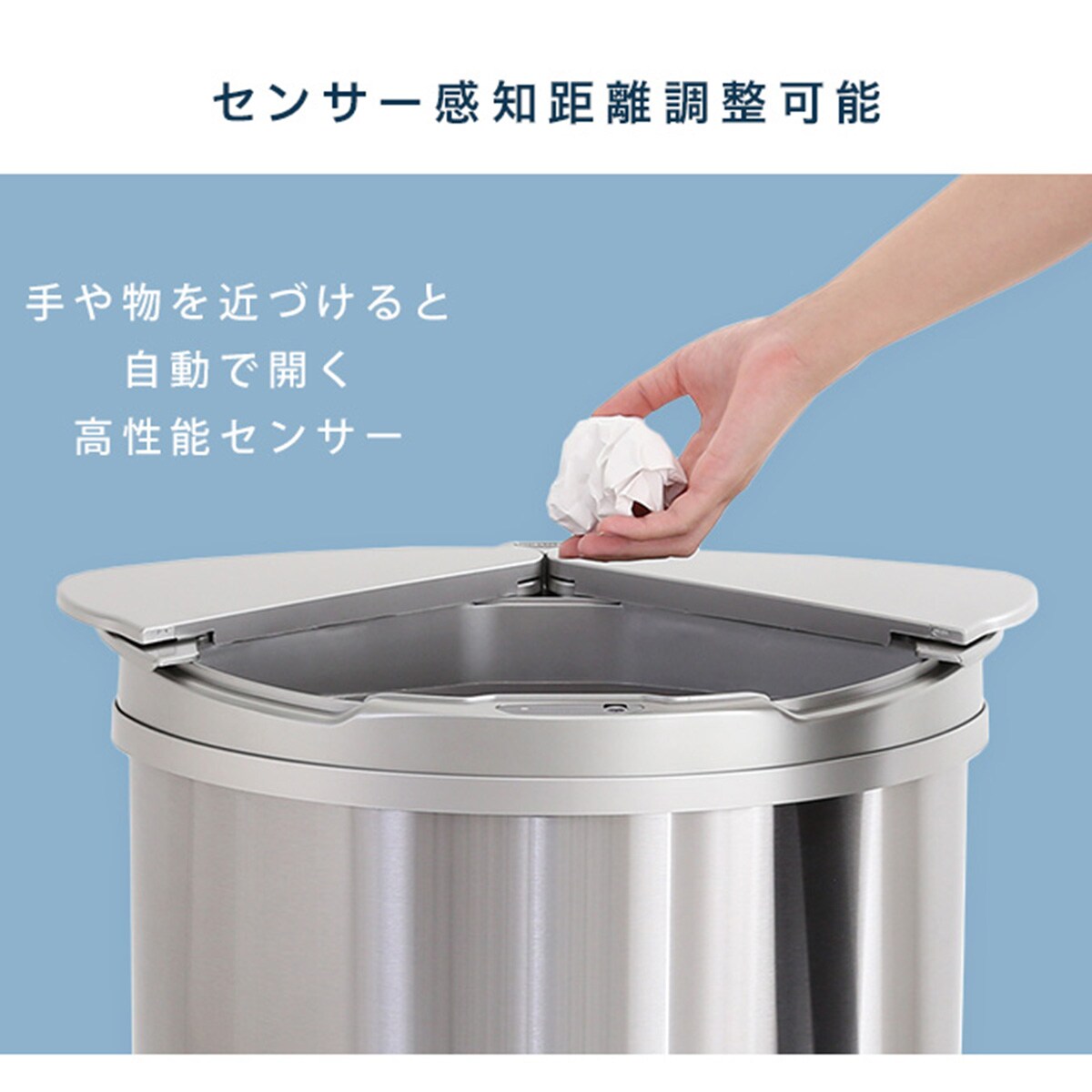 センサー感知距離調整可能

手や物を近づけると
自動で開く
高性能センサー