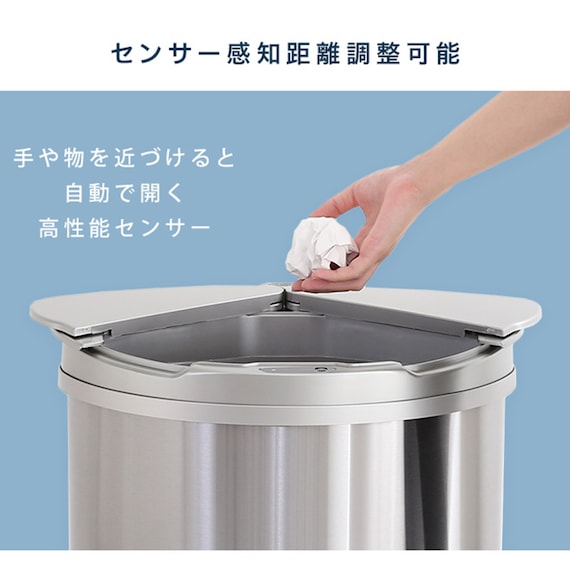 センサー感知距離調整可能

手や物を近づけると
自動で開く
高性能センサー