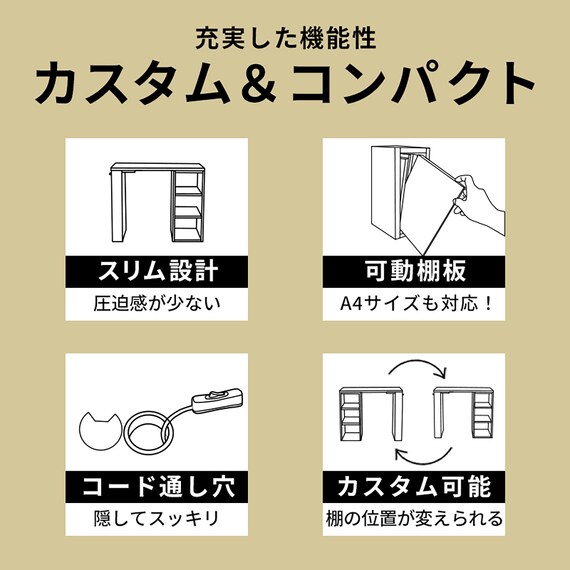 充実した機能性

カスタム＆コンパクト

スリム設計

圧迫感が少ない

可動棚板

A4サイズも対応！

コード通し穴

隠してスッキリ

カスタム可能

棚の位置が変えられる