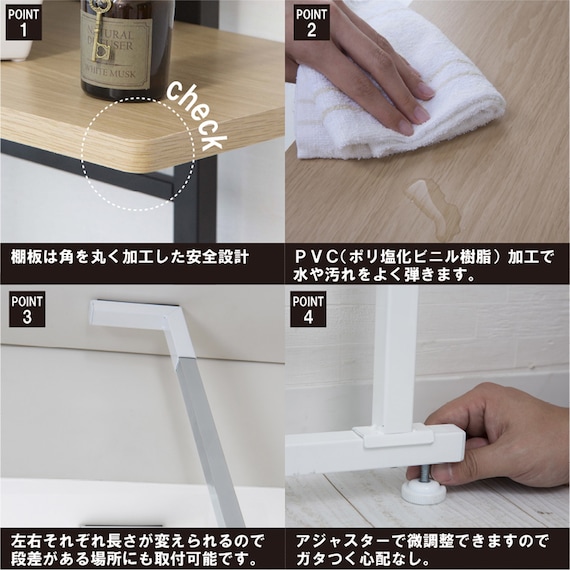 POINT 1

NATURAL DIFFUSER WHITE MUSK

check

棚板は角を丸く加工した安全設計

POINT 2

ＰＶＣ（ポリ塩化ビニル樹脂）加工で水や汚れをよく弾きます。

POINT 3

左右それぞれ長さが変えられるので段差がある場所にも取付可能です。

POINT 4

アジャスターで微調整できますのでガタつく心配なし。