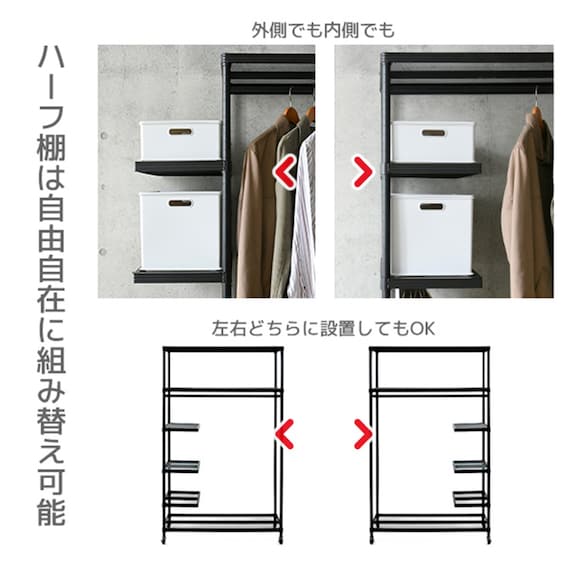 ハーフ棚は自由自在に組み替え可能

外側でも内側でも

左右どちらに設置してもOK