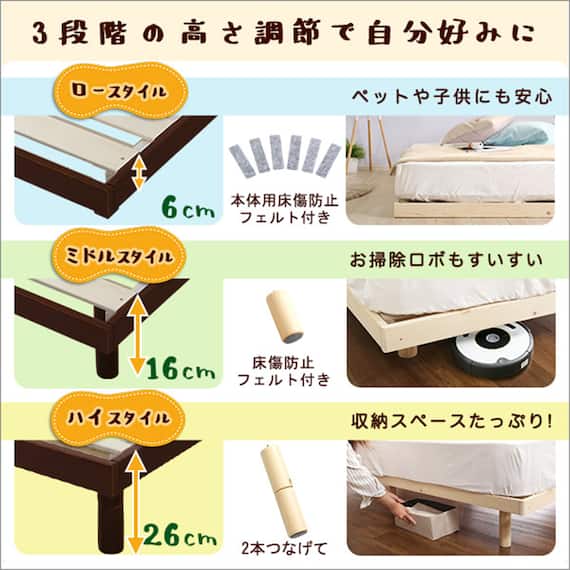 3段階の高さ調節で自分好みに

ロースタイル

ペットや子供にも安心

6cm

本体用床傷防止フェルト付き

ミドルスタイル

お掃除ロボもすいすい

16cm

床傷防止フェルト付き

ハイスタイル

収納スペースたっぷり!

26cm

2本つなげて