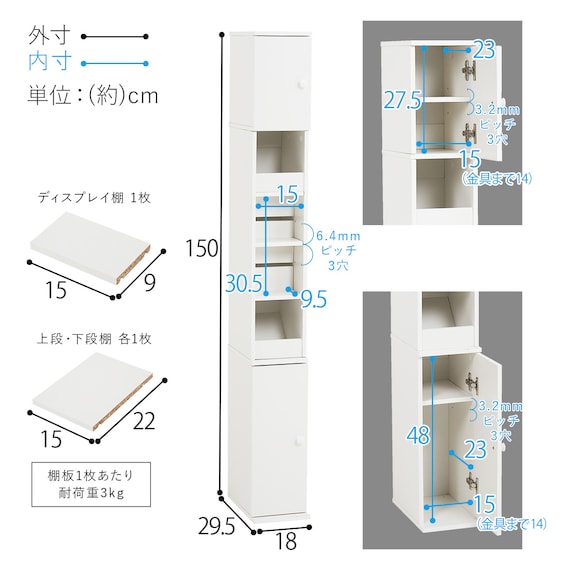 外寸
内寸
単位:(約)cm

ディスプレイ棚 1枚
15
9

上段・下段棚 各1枚
15
22

棚板1枚あたり
耐荷重3kg

150
15
6.4mm
ピッチ
3穴
30.5
9.5
29.5
18

23
27.5
3.2mm
ピッチ
3穴
15
(金具まで14)

3.2mm
ピッチ
3穴
48
23
15
(金具まで14)