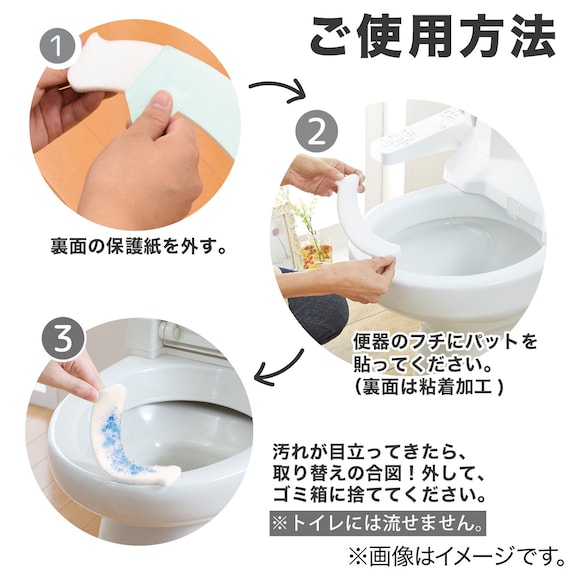 ご使用方法

1

裏面の保護紙を外す。

2

便器のフチにパットを貼ってください。
(裏面は粘着加工)

3

汚れが目立ってきたら、取り替えの合図！外して、ゴミ箱に捨ててください。

※トイレには流せません。

※画像はイメージです。