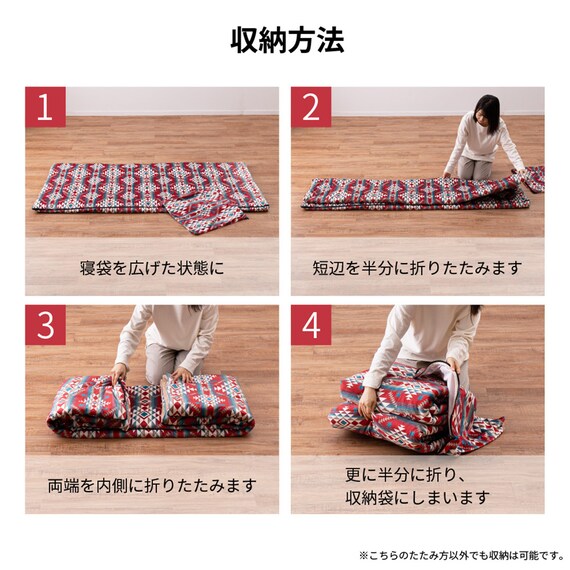 収納方法

1

寝袋を広げた状態に

2

短辺を半分に折りたたみます

3

両端を内側に折りたたみます

4

更に半分に折り、
収納袋にしまいます

※こちらのたたみ方以外でも収納は可能です。