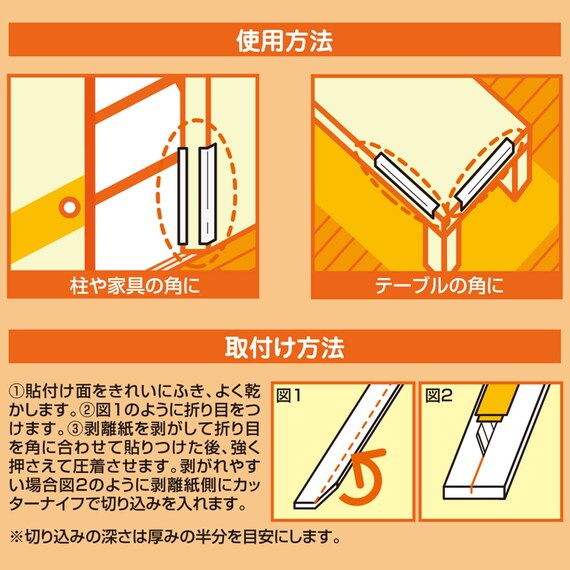 使用方法

柱や家具の角に

テーブルの角に

取付け方法

①貼付け面をきれいにふき、よく乾かします。②図1のように折り目をつけます。③剥離紙を剥がして折り目を角に合わせて貼りつけた後、強く押さえて圧着させます。剥がれやすい場合図2のように剥離紙側にカッターナイフで切り込みを入れます。

図1

図2

※切り込みの深さは厚みの半分を目安にします。