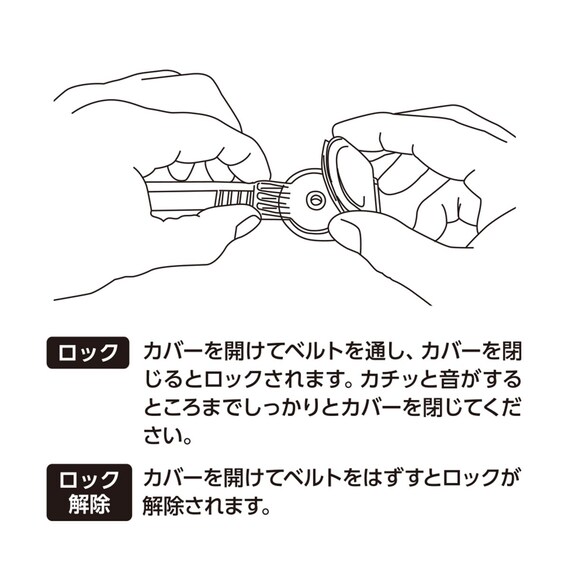 ロック

カバーを開けてベルトを通し、カバーを閉じるとロックされます。カチッと音がするところまでしっかりとカバーを閉じてください。

ロック解除

カバーを開けてベルトをはずすとロックが解除されます。