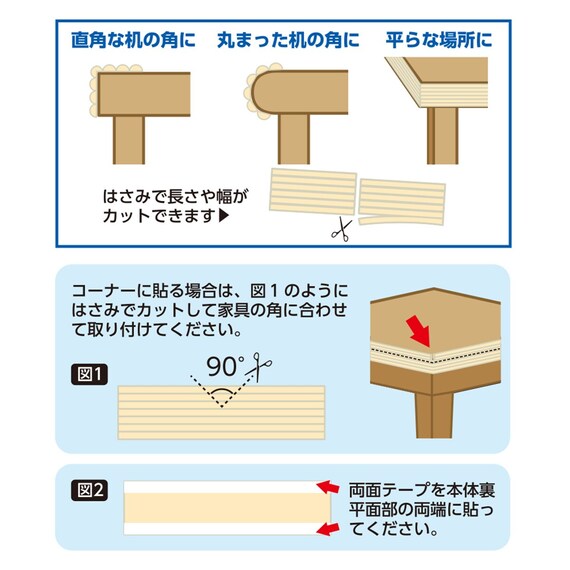 直角な机の角に　丸まった机の角に　平らな場所に

はさみで長さや幅がカットできます▶

コーナーに貼る場合は、図１のようにはさみでカットして家具の角に合わせて取り付けてください。

図1

90°

図2

両面テープを本体裏平面部の両端に貼ってください。