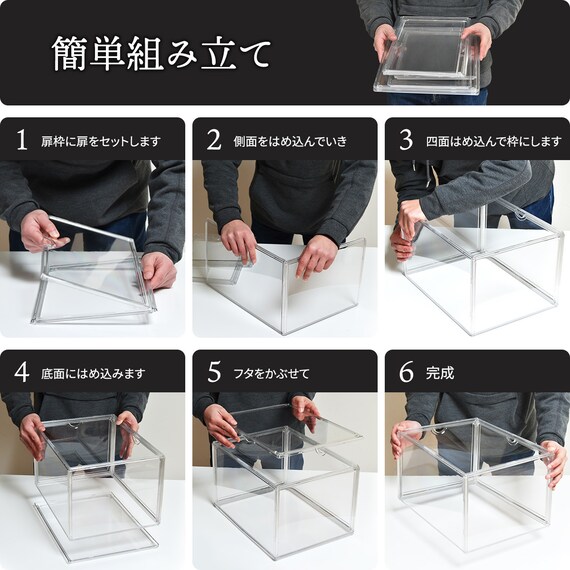 簡単組み立て

1 扉枠に扉をセットします

2 側面をはめ込んでいき

3 四面はめ込んで枠にします

4 底面にはめ込みます

5 フタをかぶせて

6 完成