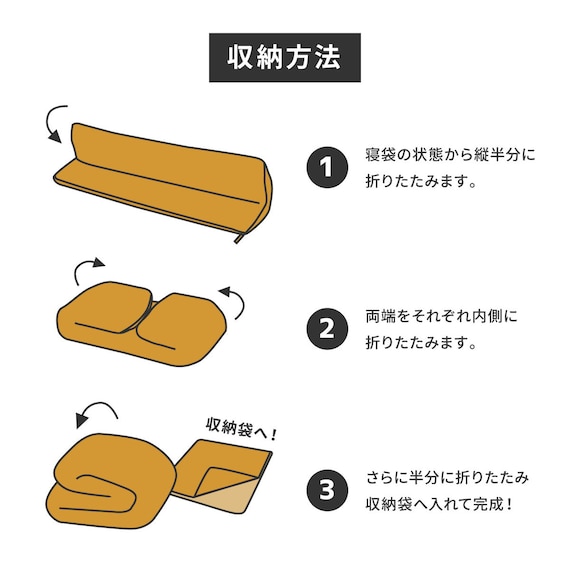 収納方法

1 寝袋の状態から縦半分に折りたたみます。

2 両端をそれぞれ内側に折りたたみます。

収納袋へ！

3 さらに半分に折りたたみ収納袋へ入れて完成！