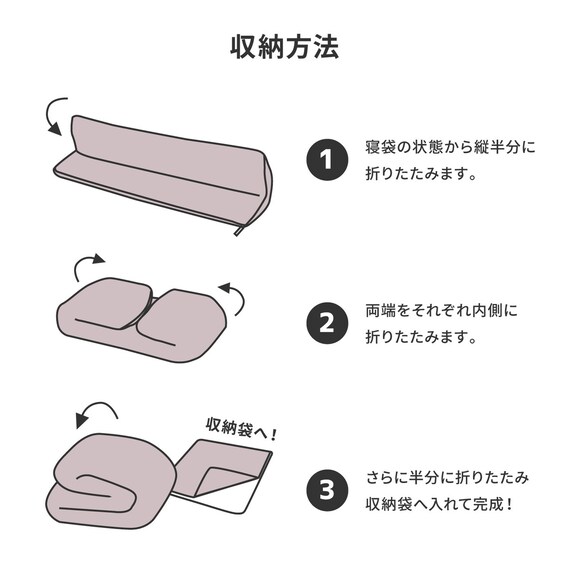 収納方法

1
寝袋の状態から縦半分に折りたたみます。

2
両端をそれぞれ内側に折りたたみます。

収納袋へ！

3
さらに半分に折りたたみ収納袋へ入れて完成！