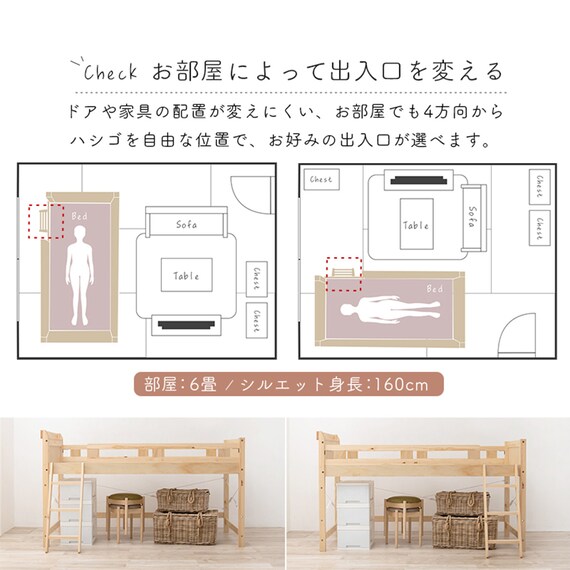 Check お部屋によって出入口を変える

ドアや家具の配置が変えにくい、お部屋でも4方向からハシゴを自由な位置で、お好みの出入口が選べます。

Bed

Sofa

Table

Chest

Chest

Chest

Table

Sofa

Chest

Chest

Bed

部屋:6畳 / シルエット身長:160cm