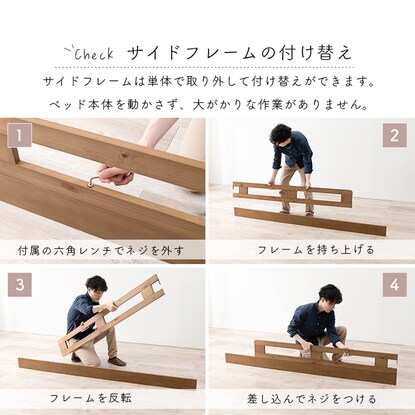 Check サイドフレームの付け替え

サイドフレームは単体で取り外して付け替えができます。
ベッド本体を動かさず、大がかりな作業がありません。

1
付属の六角レンチでネジを外す

2
フレームを持ち上げる

3
フレームを反転

4
差し込んでネジをつける