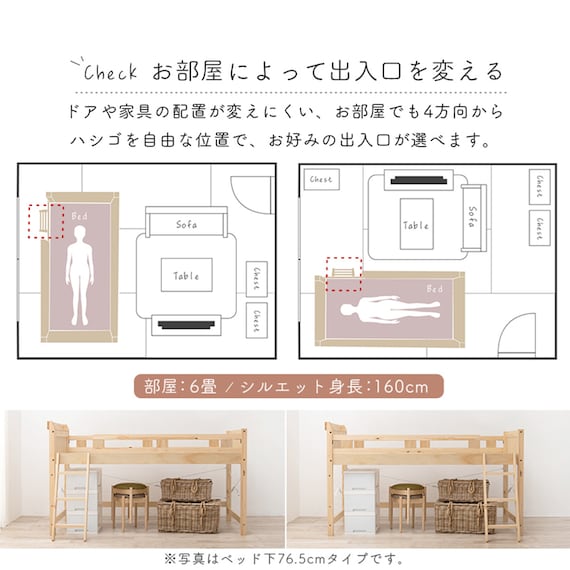 Check お部屋によって出入口を変える

ドアや家具の配置が変えにくい、お部屋でも4方向からハシゴを自由な位置で、お好みの出入口が選べます。

Bed

Sofa

Table

Chest

Chest

Chest

Table

Sofa

Chest

Chest

Bed

部屋:6畳 / シルエット身長:160cm

※写真はベッド下76.5cmタイプです。