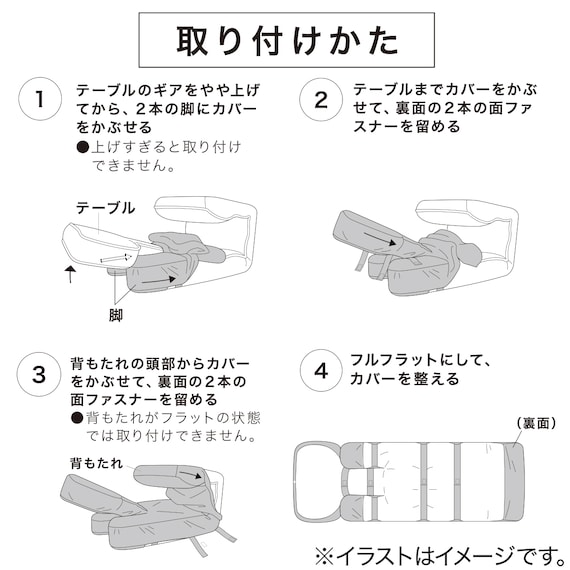 取り付けかた

1
テーブルのギアをやや上げてから、2本の脚にカバーをかぶせる
●上げすぎると取り付けできません。

テーブル
脚

2
テーブルまでカバーをかぶせて、裏面の2本の面ファスナーを留める

3
背もたれの頭部からカバーをかぶせて、裏面の2本の面ファスナーを留める
●背もたれがフラットの状態では取り付けできません。

背もたれ

4
フルフラットにして、カバーを整える

（裏面）

※イラストはイメージです。