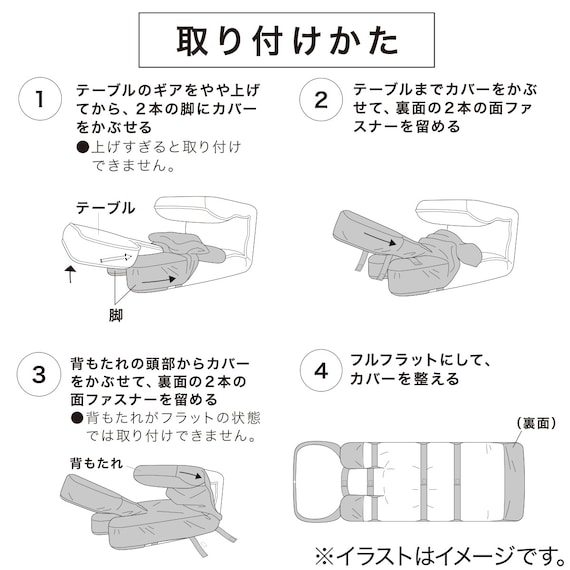 取り付けかた

1
テーブルのギアをやや上げてから、2本の脚にカバーをかぶせる
●上げすぎると取り付けできません。

テーブル
脚

2
テーブルまでカバーをかぶせて、裏面の2本の面ファスナーを留める

3
背もたれの頭部からカバーをかぶせて、裏面の2本の面ファスナーを留める
●背もたれがフラットの状態では取り付けできません。

背もたれ

4
フルフラットにして、カバーを整える

(裏面)

※イラストはイメージです。