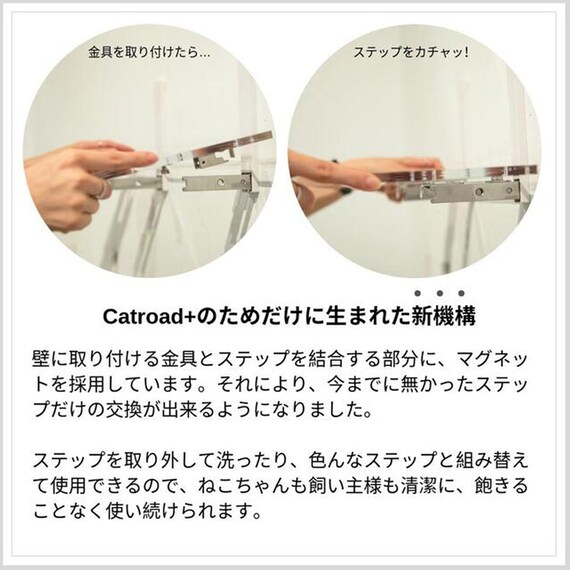 金具を取り付けたら…

ステップをカチャッ!

Catroad+のためだけに生まれた新機構

壁に取り付ける金具とステップを結合する部分に、マグネットを採用しています。それにより、今までに無かったステップだけの交換が出来るようになりました。

ステップを取り外して洗ったり、色んなステップと組み替えて使用できるので、ねこちゃんも飼い主様も清潔に、飽きることなく使い続けられます。