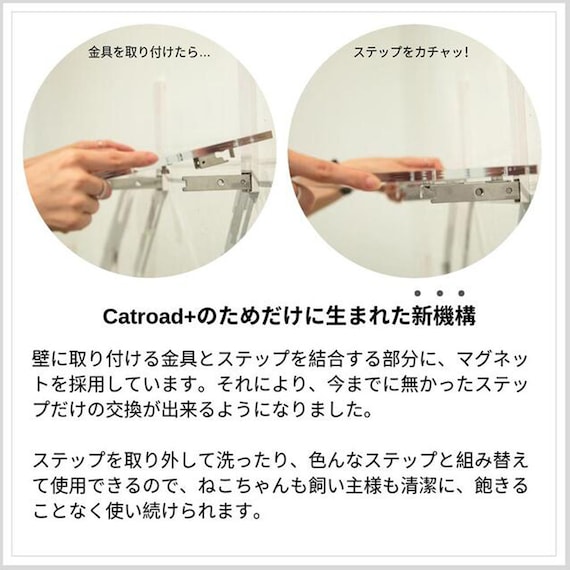 金具を取り付けたら…

ステップをカチャッ!

Catroad+のためだけに生まれた新機構

壁に取り付ける金具とステップを結合する部分に、マグネットを採用しています。それにより、今までに無かったステップだけの交換が出来るようになりました。

ステップを取り外して洗ったり、色んなステップと組み替えて使用できるので、ねこちゃんも飼い主様も清潔に、飽きることなく使い続けられます。