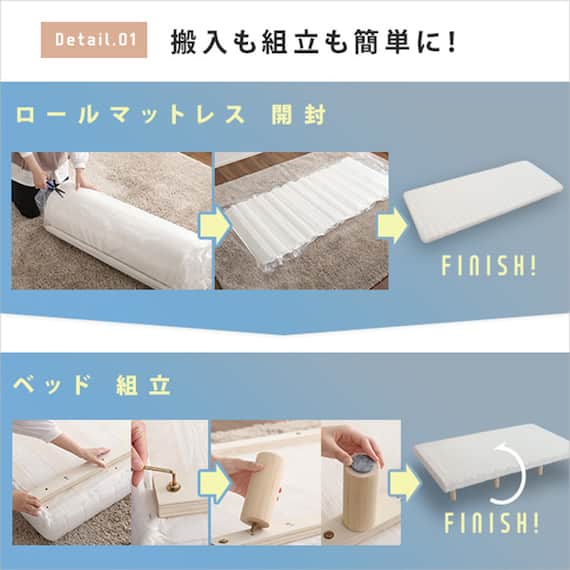 Detail.01 搬入も組立も簡単に!

ロールマットレス 開封

FINISH!

ベッド 組立

FINISH!