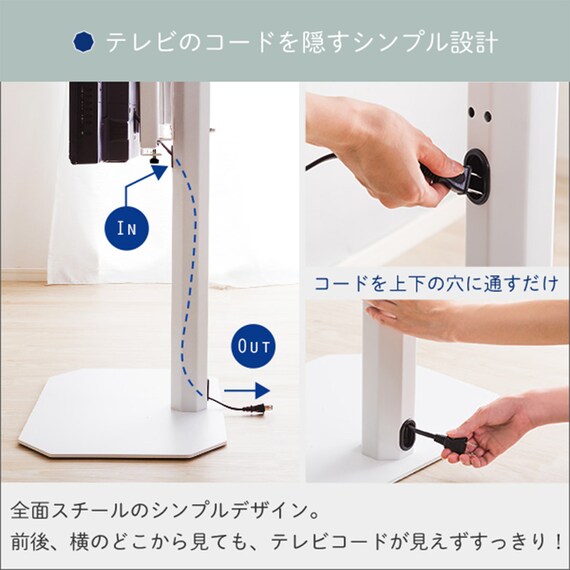 テレビのコードを隠すシンプル設計

IN

OUT

コードを上下の穴に通すだけ

全面スチールのシンプルデザイン。
前後、横のどこから見ても、テレビコードが見えずすっきり！