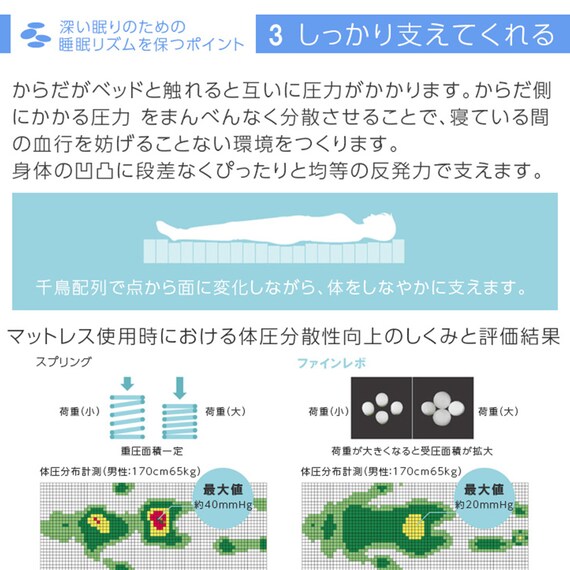 深い眠りのための
睡眠リズムを保つポイント

3 しっかり支えてくれる

からだがベッドと触れると互いに圧力がかかります。からだ側にかかる圧力 をまんべんなく分散させることで、寝ている間の血行を妨げることない環境をつくります。
身体の凹凸に段差なくぴったりと均等の反発力で支えます。

千鳥配列で点から面に変化しながら、体をしなやかに支えます。

マットレス使用時における体圧分散性向上のしくみと評価結果

スプリング

荷重(小)

荷重(大)

重圧面積一定

体圧分布計測(男性:170cm65kg)

最大値
約40mmHg

ファインレボ

荷重(小)

荷重(大)

荷重が大きくなると受圧面積が拡大

体圧分布計測(男性:170cm65kg)

最大値
約20mmHg