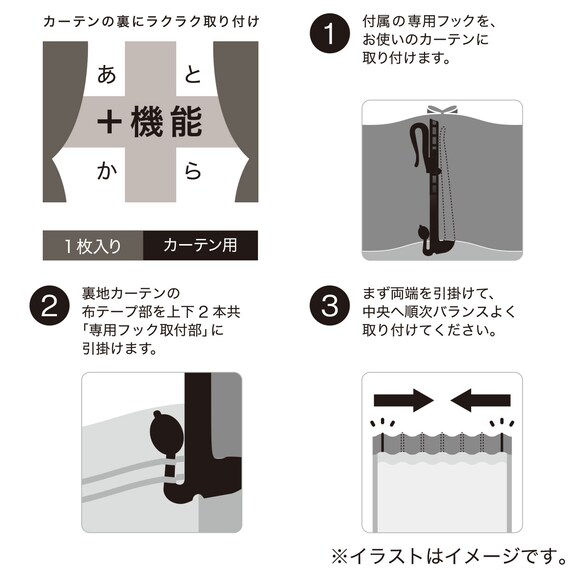 カーテンの裏にラクラク取り付け

あと
＋機能
から

1枚入り
カーテン用

1
付属の専用フックを、お使いのカーテンに取り付けます。

2
裏地カーテンの布テープ部を上下２本共「専用フック取付部」に引掛けます。

3
まず両端を引掛けて、中央へ順次バランスよく取り付けてください。

※イラストはイメージです。