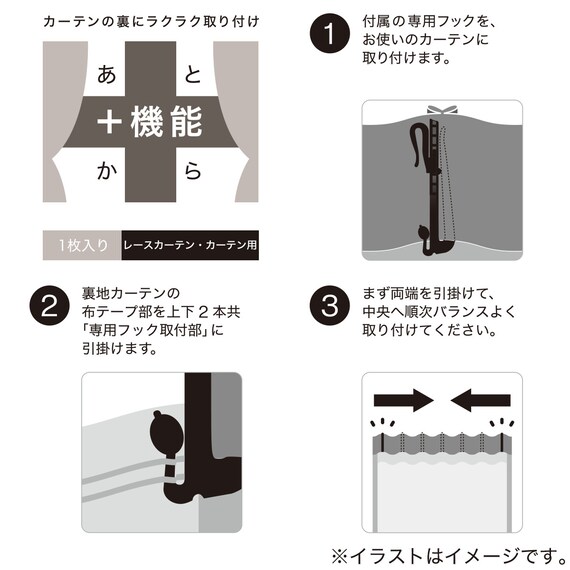 カーテンの裏にラクラク取り付け

あと
＋機能
から

1枚入り
レースカーテン・カーテン用

1
付属の専用フックを、お使いのカーテンに取り付けます。

2
裏地カーテンの布テープ部を上下２本共「専用フック取付部」に引掛けます。

3
まず両端を引掛けて、中央へ順次バランスよく取り付けてください。

※イラストはイメージです。