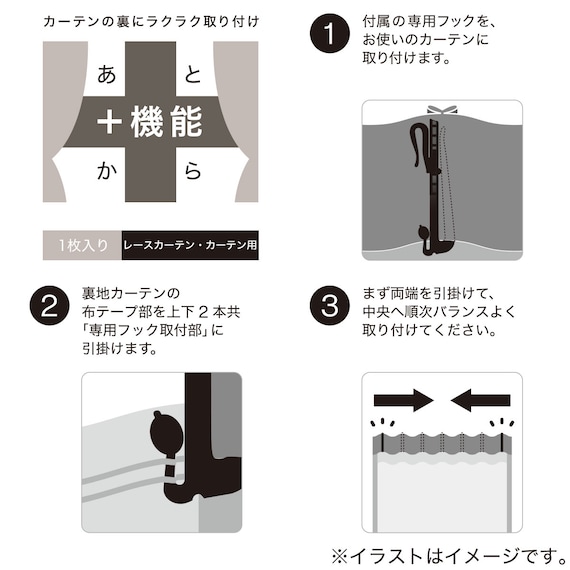 カーテンの裏にラクラク取り付け

あと

＋機能

から

1枚入り

レースカーテン・カーテン用

1

付属の専用フックを、お使いのカーテンに取り付けます。

2

裏地カーテンの布テープ部を上下２本共「専用フック取付部」に引掛けます。

3

まず両端を引掛けて、中央へ順次バランスよく取り付けてください。

※イラストはイメージです。