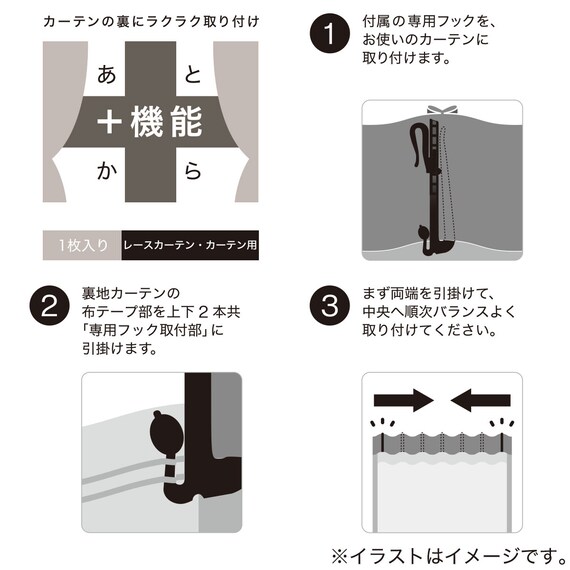 カーテンの裏にラクラク取り付け

あと
＋機能
から

1枚入り
レースカーテン・カーテン用

1
付属の専用フックを、お使いのカーテンに取り付けます。

2
裏地カーテンの布テープ部を上下２本共「専用フック取付部」に引掛けます。

3
まず両端を引掛けて、中央へ順次バランスよく取り付けてください。

※イラストはイメージです。