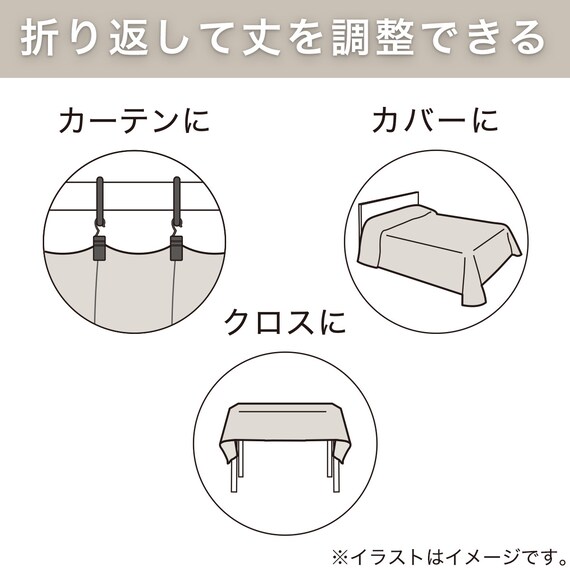 折り返して丈を調整できる

カーテンに

カバーに

クロスに

※イラストはイメージです。