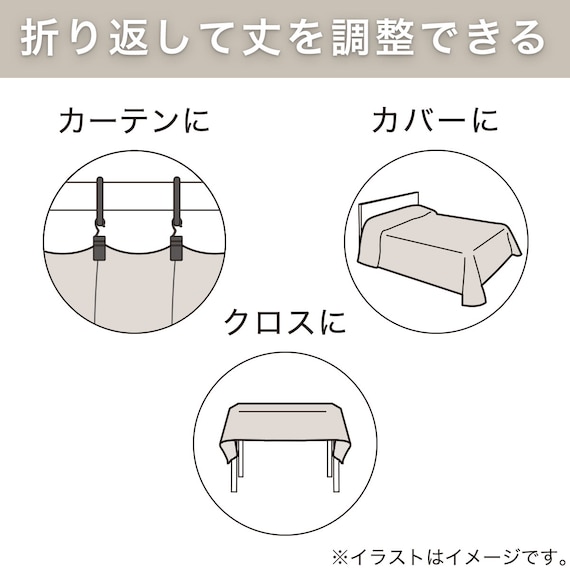 折り返して丈を調整できる

カーテンに

カバーに

クロスに

※イラストはイメージです。