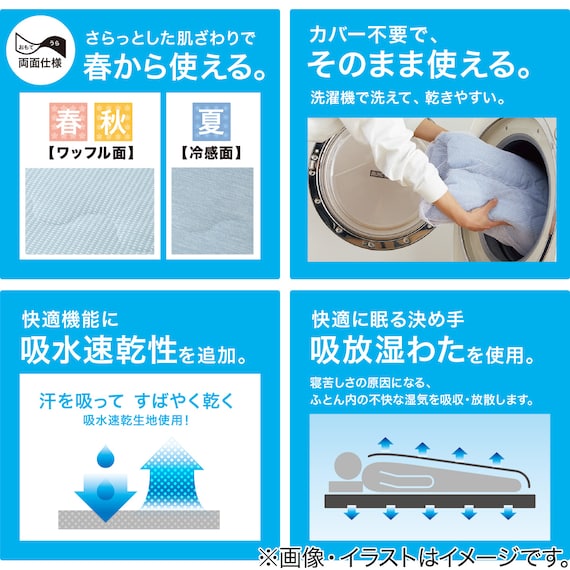 おもて うら
両面仕様

さらっとした肌ざわりで
春から使える。

春 秋
【ワッフル面】

夏
【冷感面】

カバー不要で、
そのまま使える。

洗濯機で洗えて、乾きやすい。

快適機能に
吸水速乾性を追加。

汗を吸って すばやく乾く
吸水速乾生地使用！

快適に眠る決め手
吸放湿わたを使用。

寝苦しさの原因になる、
ふとん内の不快な湿気を吸収・放散します。

※画像・イラストはイメージです。