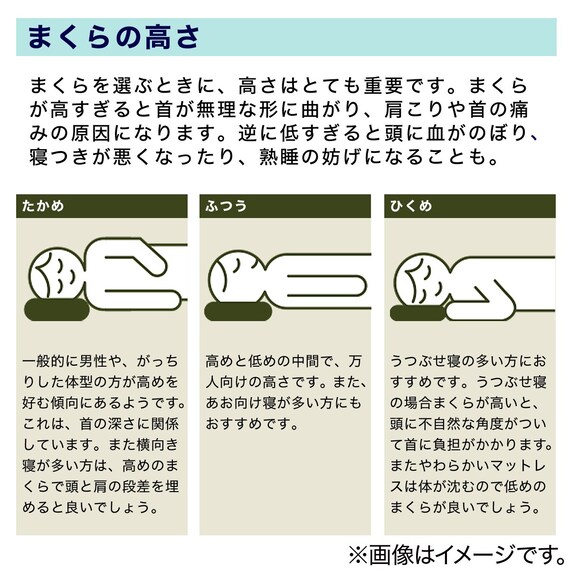 まくらの高さ

まくらを選ぶときに、高さはとても重要です。まくらが高すぎると首が無理な形に曲がり、肩こりや首の痛みの原因になります。逆に低すぎると頭に血がのぼり、寝つきが悪くなったり、熟睡の妨げになることも。

たかめ

一般的に男性や、がっちりした体型の方が高めを好む傾向にあるようです。これは、首の深さに関係しています。また横向き寝が多い方は、高めのまくらで頭と肩の段差を埋めると良いでしょう。

ふつう

高めと低めの中間で、万人向けの高さです。また、あお向け寝が多い方にもおすすめです。

ひくめ

うつぶせ寝の多い方におすすめです。うつぶせ寝の場合まくらが高いと、頭に不自然な角度がついて首に負担がかかります。またやわらかいマットレスは体が沈むので低めのまくらが良いでしょう。

※画像はイメージです。