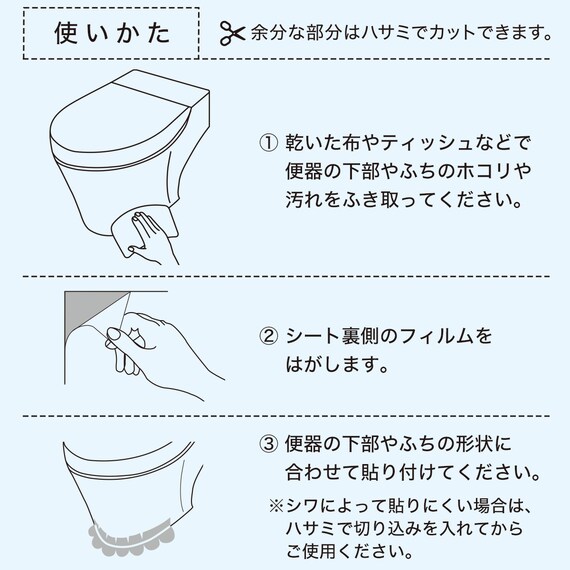 使いかた

余分な部分はハサミでカットできます。

① 乾いた布やティッシュなどで便器の下部やふちのホコリや汚れをふき取ってください。

② シート裏側のフィルムをはがします。

③ 便器の下部やふちの形状に合わせて貼り付けてください。

※シワによって貼りにくい場合は、ハサミで切り込みを入れてからご使用ください。