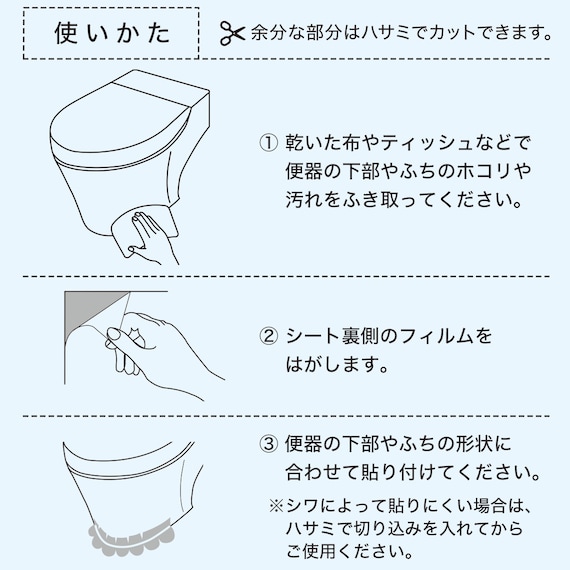 使いかた

余分な部分はハサミでカットできます。

① 乾いた布やティッシュなどで便器の下部やふちのホコリや汚れをふき取ってください。

② シート裏側のフィルムをはがします。

③ 便器の下部やふちの形状に合わせて貼り付けてください。

※シワによって貼りにくい場合は、ハサミで切り込みを入れてからご使用ください。