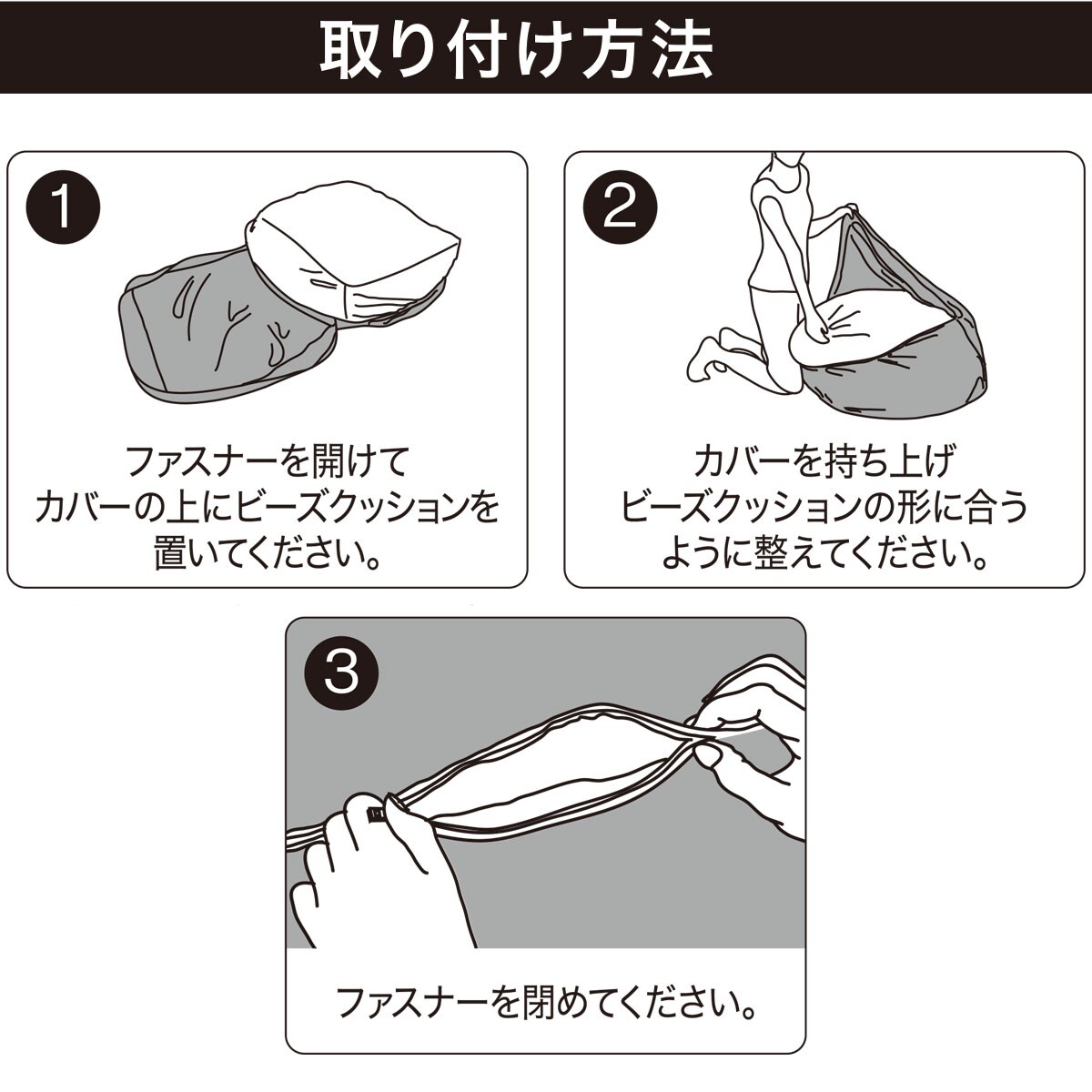 取り付け方法

1

ファスナーを開けて
カバーの上にビーズクッションを
置いてください。

2

カバーを持ち上げ
ビーズクッションの形に合う
ように整えてください。

3

ファスナーを閉めてください。