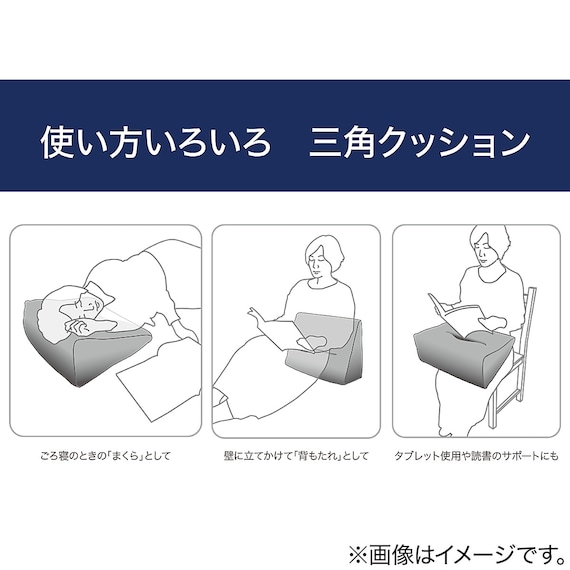 使い方いろいろ　三角クッション

ごろ寝のときの「まくら」として

壁に立てかけて「背もたれ」として

タブレット使用や読書のサポートにも

※画像はイメージです。