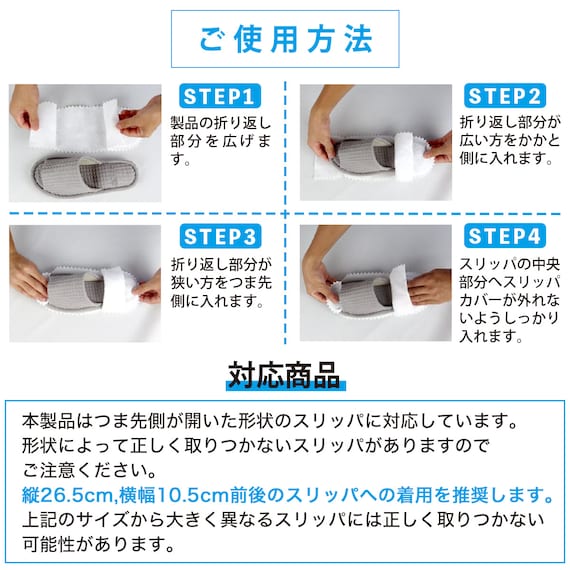 ご使用方法

STEP1

製品の折り返し部分を広げます。

STEP2

折り返し部分が広い方をかかと側に入れます。

STEP3

折り返し部分が狭い方をつま先側に入れます。

STEP4

スリッパの中央部分へスリッパカバーが外れないようしっかり入れます。

対応商品

本製品はつま先側が開いた形状のスリッパに対応しています。
形状によって正しく取りつかないスリッパがありますのでご注意ください。
縦26.5cm,横幅10.5cm前後のスリッパへの着用を推奨します。
上記のサイズから大きく異なるスリッパには正しく取りつかない可能性があります。