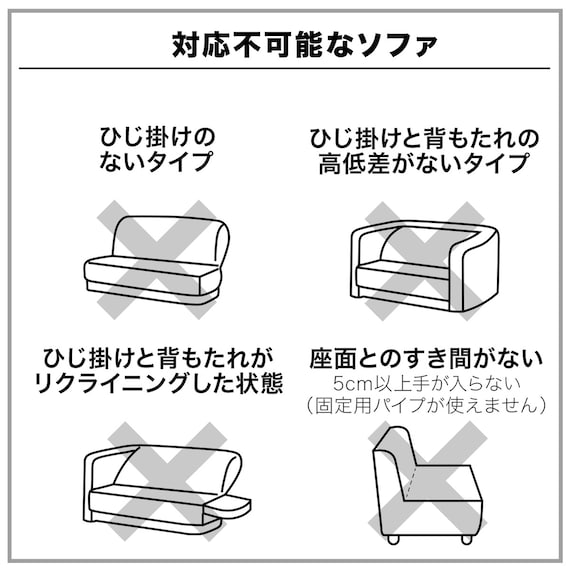 対応不可能なソファ

ひじ掛けのないタイプ

ひじ掛けと背もたれの高低差がないタイプ

ひじ掛けと背もたれがリクライニングした状態

座面とのすき間がない
5cm以上手が入らない
（固定用パイプが使えません）