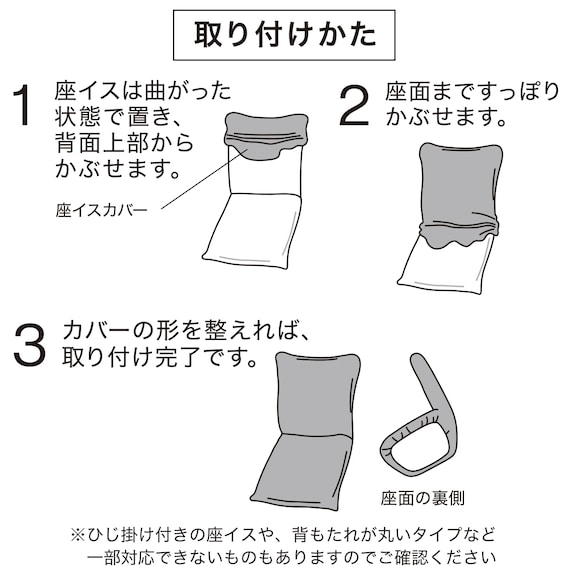 取り付けかた

1 座イスは曲がった状態で置き、背面上部からかぶせます。

座イスカバー

2 座面まですっぽりかぶせます。

3 カバーの形を整えれば、取り付け完了です。

座面の裏側

※ひじ掛け付きの座イスや、背もたれが丸いタイプなど一部対応できないものもありますのでご確認ください