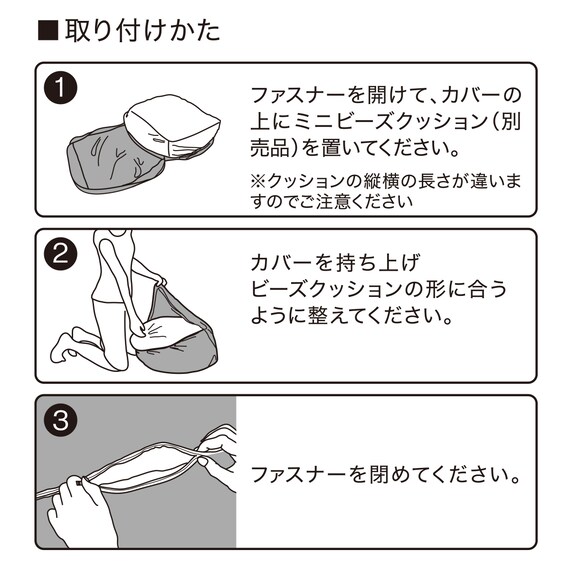 ■取り付けかた

1

ファスナーを開けて、カバーの上にミニビーズクッション（別売品）を置いてください。

※クッションの縦横の長さが違いますのでご注意ください

2

カバーを持ち上げ
ビーズクッションの形に合うように整えてください。

3

ファスナーを閉めてください。